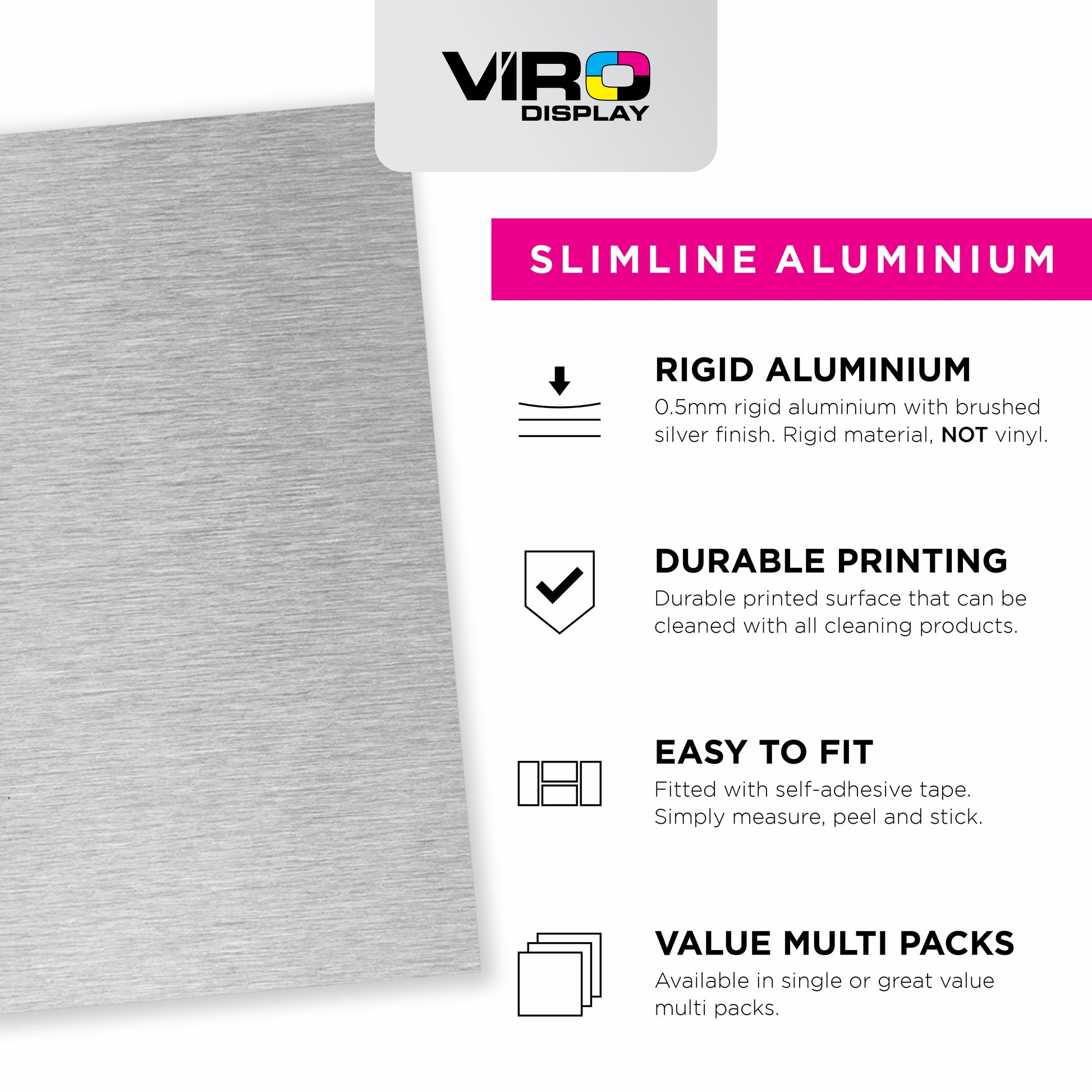 VIRO
DISPLAY

SLIMLINE ALUMINIUM

RIGID ALUMINIUM
0.5mm rigid aluminium with brushed silver finish. Rigid material, NOT vinyl.

DURABLE PRINTING
Durable printed surface that can be cleaned with all cleaning products.

EASY TO FIT
Fitted with self-adhesive tape. Simply measure, peel and stick.

VALUE MULTI PACKS
Available in single or great value multi packs.